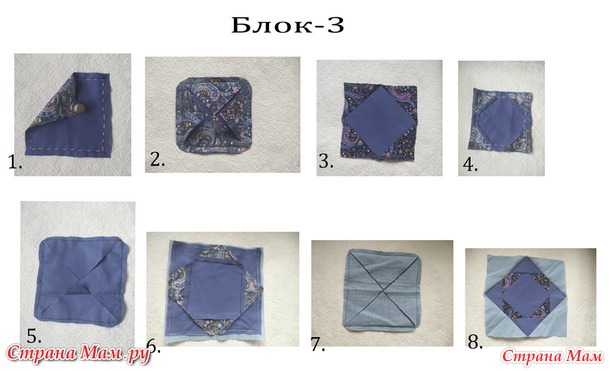 Блок-3

1.

2.

3.

4.

5.

6.

7.

8.

Страна Мам.ру

Страна Мам