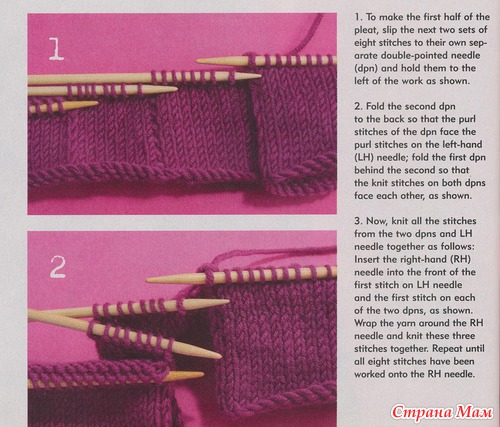 1

2

1. To make the first half of the pleat, slip the next two sets of eight stitches to their own separate double-pointed needle (dpn) and hold them to the left of the work as shown.

2. Fold the second dpn to the back so that the purl stitches of the dpn face the purl stitches on the left-hand (LH) needle; fold the first dpn behind the second so that the knit stitches on both dpns face each other, as shown.

3. Now, knit all the stitches from the two dpns and LH needle together as follows: Insert the right-hand (RH) needle into the front of the first stitch on LH needle and the first stitch on each of the two dpns, as shown. Wrap the yarn around the RH needle and knit these three stitches together. Repeat until all eight stitches have been worked onto the RH needle.

Страна Мам