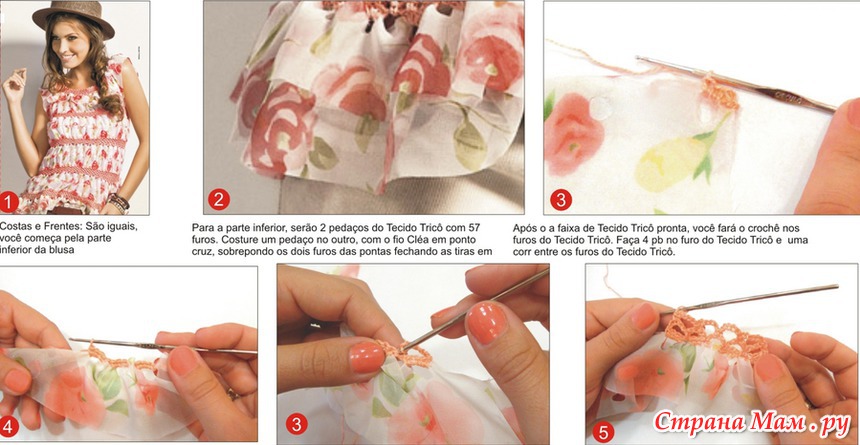 1

Costas e Frentes: São iguais, você começa pela parte inferior da blusa

2

Para a parte inferior, serão 2 pedaços do Tecido Tricô com 57 furos. Costure um pedaço no outro, com o fio Cléa em ponto cruz, sobrepondo os dois furos das pontas fechando as tiras em

3

Após o a faixa de Tecido Tricô pronta, você fará o crochê nos furos do Tecido Tricô. Faça 4 pb no furo do Tecido Tricô e uma corr entre os furos do Tecido Tricô.

4

3

5

Страна Мам.ру