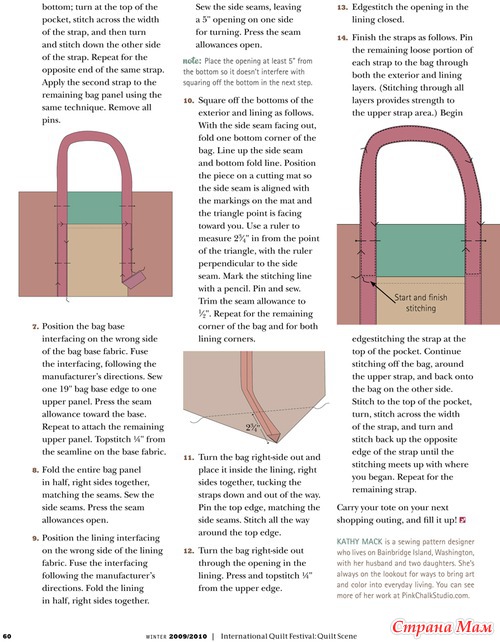 bottom; turn at the top of the pocket, stitch across the width of the strap, and then turn and stitch down the other side of the strap. Repeat for the opposite end of the same strap. Apply the second strap to the remaining bag panel using the same technique. Remove all pins.

7. Position the bag base interfacing on the wrong side of the bag base fabric. Fuse the interfacing, following the manufacturer's directions. Sew one 19" bag base edge to one upper panel. Press the seam allowance toward the base. Repeat to attach the remaining upper panel. Topstitch ¼" from the seamline on the base fabric.

8. Fold the entire bag panel in half, right sides together, matching the seams. Sew the side seams. Press the seam allowances open.

9. Position the lining interfacing on the wrong side of the lining fabric. Fuse the interfacing following the manufacturer's directions. Fold the lining in half, right sides together. Sew the side seams, leaving a 5" opening on one side for turning. Press the seam allowances open.

note: Place the opening at least 5" from the bottom so it doesn't interfere with squaring off the bottom in the next step.

10. Square off the bottoms of the exterior and lining as follows. With the side seam facing out, fold one bottom corner of the bag. Line up the side seam and bottom fold line. Position the piece on a cutting mat so the side seam is aligned with the markings on the mat and the triangle point is facing toward you. Use a ruler to measure 2¾" in from the point of the triangle, with the ruler perpendicular to the side seam. Mark the stitching line with a pencil. Pin and sew. Trim the seam allowance to ½". Repeat for the remaining corner of the bag and for both lining corners.

2¾"

11. Turn the bag right-side out and place it inside the lining, right sides together, tucking the straps down and out of the way. Pin the top edge, matching the side seams. Stitch all the way around the top edge.

12. Turn the bag right-side out through the opening in the lining. Press and topstitch ¼" from the upper edge.

13. Edgestitch the opening in the lining closed.

14. Finish the straps as follows. Pin the remaining loose portion of each strap to the bag through both the exterior and lining layers. (Stitching through all layers provides strength to the upper strap area.) Begin

Start and finish stitching

edgestitching the strap at the top of the pocket. Continue stitching off the bag, around the upper strap, and back onto the bag on the other side. Stitch to the top of the pocket, turn, stitch across the width of the strap, and turn and stitch back up the opposite edge of the strap until the stitching meets up with where you began. Repeat for the remaining strap.

Carry your tote on your next shopping outing, and fill it up!

KATHY MACK is a sewing pattern designer who lives on Bainbridge Island, Washington, with her husband and two daughters. She's always on the lookout for ways to bring art and color into everyday living. You can see more of her work at PinkChalkStudio.com.

60 WINTER 2009/2010 | International Quilt Festival: Quilt Scene

Страна Мам