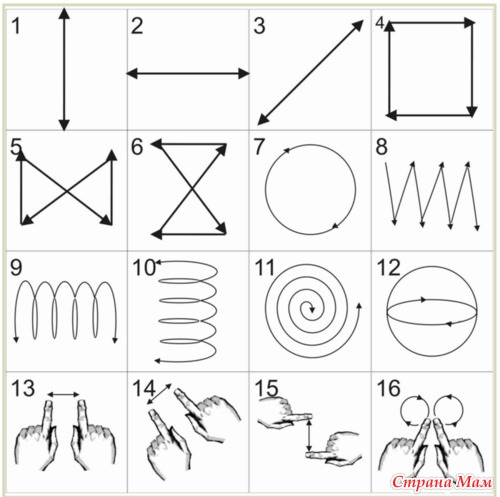 1
2
3
4
5
6
7
8
9
10
11
12
13
14
15
16
Страна Мам