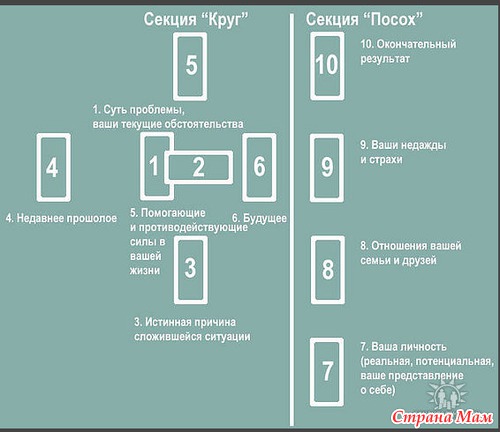 Секция “Круг”

5

1. Суть проблемы, ваши текущие обстоятельства

4

1

2

6

4. Недавнее прошолое

5. Помогающие и противодействующие силы в вашей жизни

6. Будущее

3

3. Истинная причина сложившейся ситуации

Секция “Посох”

10

10. Окончательный результат

9

9. Ваши недажды и страхи

8

8. Отношения вашей семьи и друзей

7

7. Ваша личность (реальная, потенциальная, ваше представление о себе)

Страна Мам