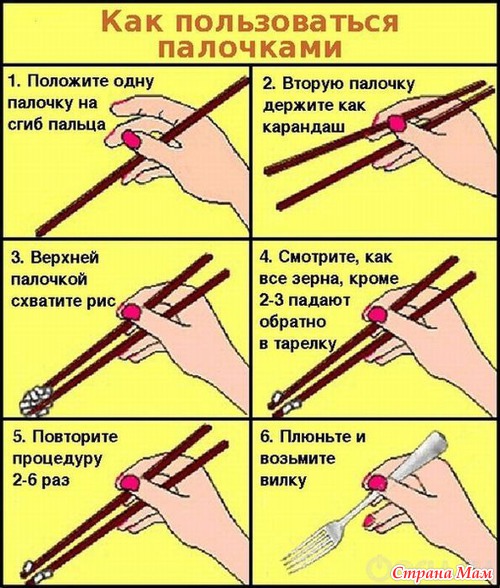 Как пользоваться палочками

1. Положите одну палочку на сгиб пальца

2. Вторую палочку держите как карандаш

3. Верхней палочкой схватите рис

4. Смотрите, как все зерна, кроме 2-3 падают обратно в тарелку

5. Повторите процедуру 2-6 раз

6. Плюньте и возьмите вилку

Страна Мам