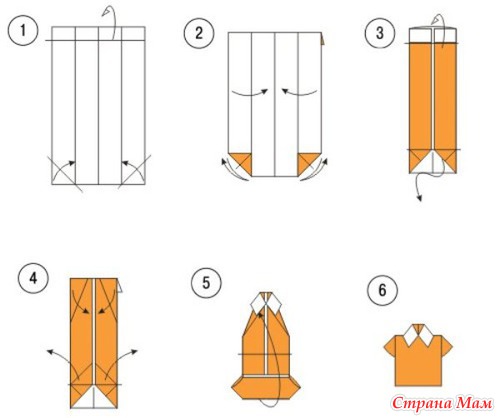 1
2
3
4
5
6
Страна Мам