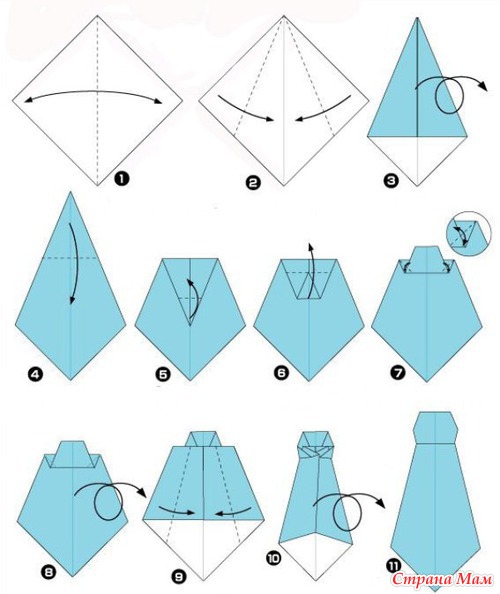 1
2
3
4
5
6
7
8
9
10
11
Страна Мам