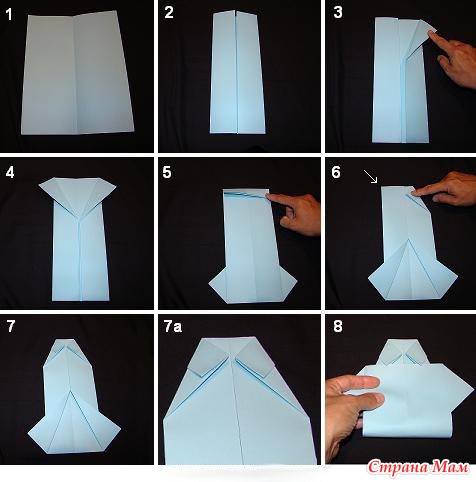 1

2

3

4

5

6

7

7a

8

Страна Мам