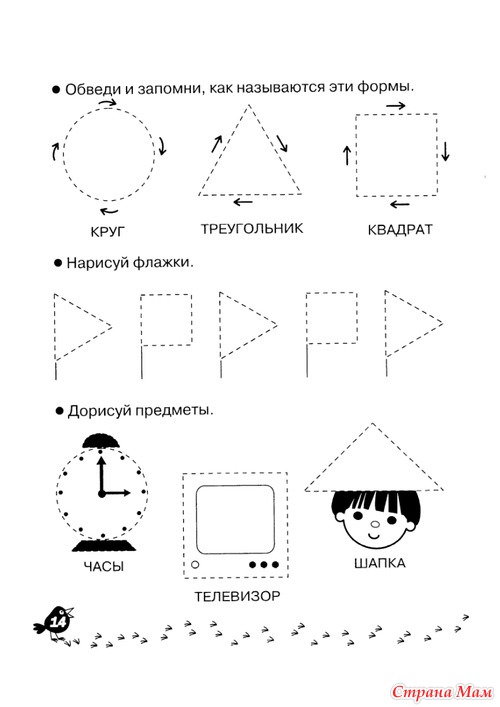 ● Обведи и запомни, как называются эти формы.

КРУГ

ТРЕУГОЛЬНИК

КВАДРАТ

● Нарисуй флажки.

● Дорисуй предметы.

ЧАСЫ

ТЕЛЕВИЗОР

ШАПКА

14

Страна Мам