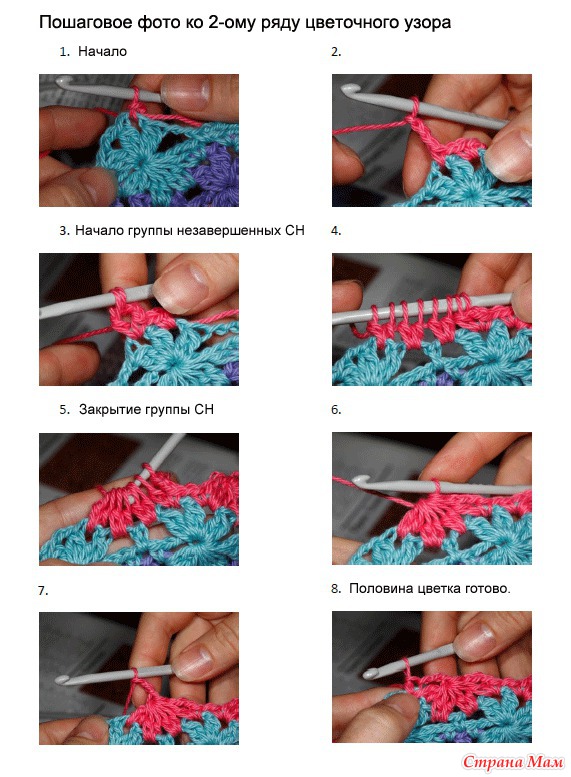 Пошаговое фото ко 2-ому ряду цветочного узора

1. Начало

2.

3. Начало группы незавершенных СН

4.

5. Закрытие группы СН

6.

7.

8. Половина цветка готово.

Страна Мам