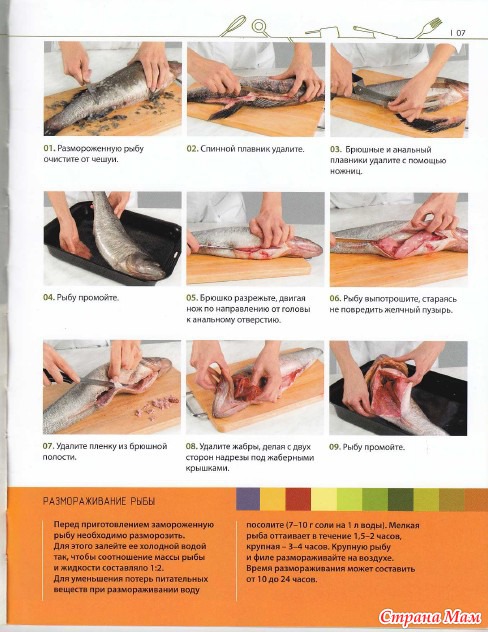 | 07

01. Размороженную рыбу очистите от чешуи.

02. Спинной плавник удалите.

03. Брюшные и анальный плавники удалите с помощью ножниц.

04. Рыбу промойте.

05. Брюшко разрежьте, двигая нож по направлению от головы к анальному отверстию.

06. Рыбу выпотрошите, стараясь не повредить желчный пузырь.

07. Удалите пленку из брюшной полости.

08. Удалите жабры, делая с двух сторон надрезы под жаберными крышками.

09. Рыбу промойте.

РАЗМОРАЖИВАНИЕ РЫБЫ

Перед приготовлением замороженную рыбу необходимо разморозить. Для этого залейте ее холодной водой так, чтобы соотношение массы рыбы и жидкости составляло 1:2. Для уменьшения потерь питательных веществ при размораживании воду

посолите (7–10 г соли на 1 л воды). Мелкая рыба оттаивает в течение 1,5–2 часов, крупная – 3–4 часов. Крупную рыбу и филе размораживайте на воздухе. Время размораживания может составить от 10 до 24 часов.

Страна Мам