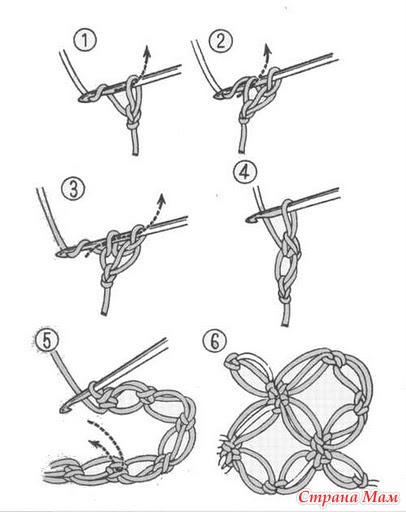 1
2
3
4
5
6
Страна Мам