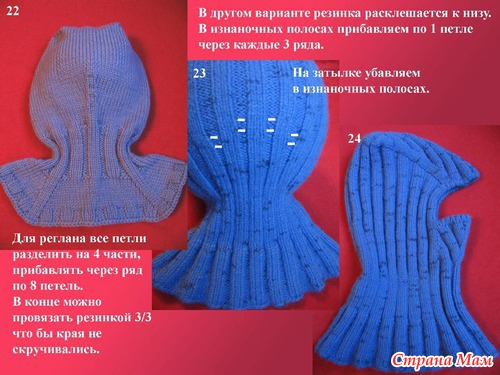 22

В другом варианте резинка расклешается к низу. В изнаночных полосах прибавляем по 1 петле через каждые 3 ряда.

23

На затылке убавляем в изнаночных полосах.

24

Для реглана все петли разделить на 4 части, прибавлять через ряд по 8 петель.
В конце можно провязать резинкой 3/3 что бы края не скручивались.

Страна Мам