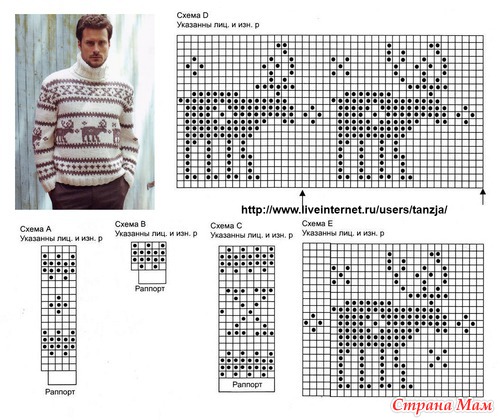 Схема D
Указанны лиц. и изн. р

http://www.liveinternet.ru/users/tanzja/

Схема A
Указанны лиц. и изн. р

Раппорт

Схема B
Указанны лиц. и изн. р

Раппорт

Схема C
Указанны лиц. и изн. р

Раппорт

Схема E
Указанны лиц. и изн. р

Страна Мам