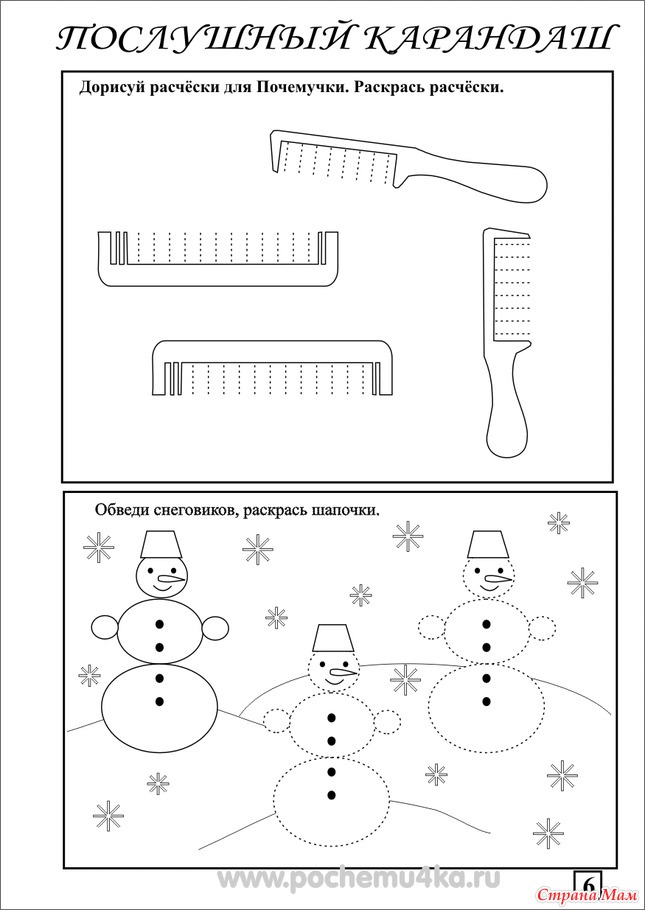 ПОСЛУШНЫЙ КАРАНДАШ

Дорисуй расчёски для Почемучки. Раскрась расчёски.

Обведи снеговиков, раскрась шапочки.

www.pochemu4ka.ru

6

Страна Мам