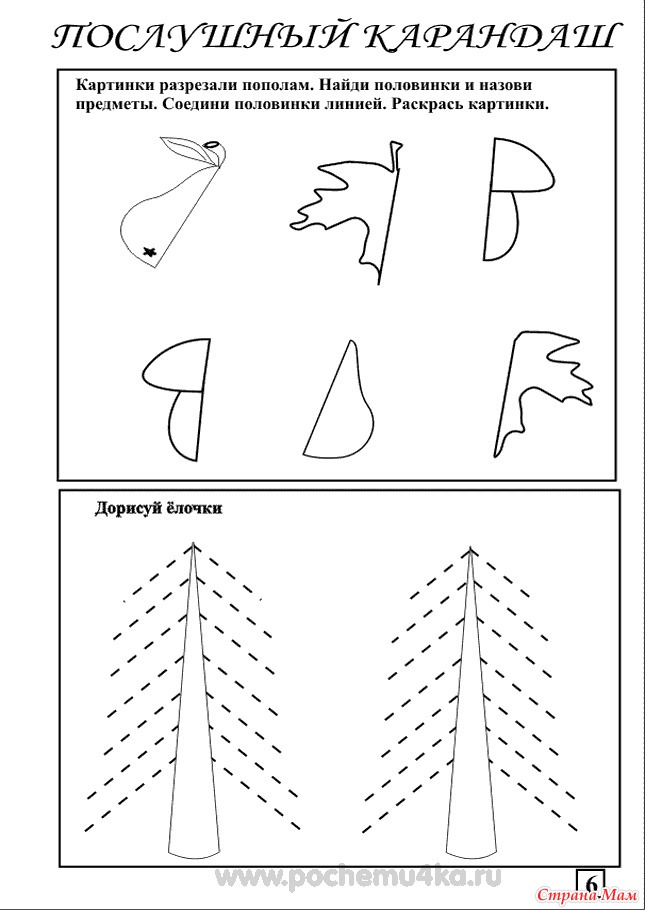 ПОСЛУШНЫЙ КАРАНДАШ

Картинки разрезали пополам. Найди половинки и назови предметы. Соедини половинки линией. Раскрась картинки.

Дорисуй ёлочки

www.pochemu4ka.ru

6

Страна-Мам