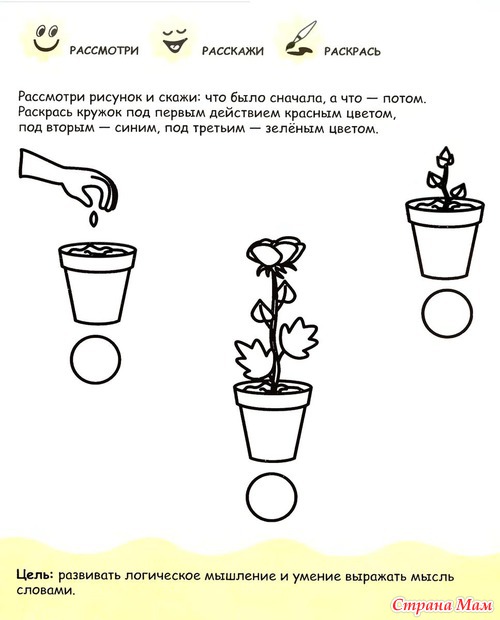 РАССМОТРИ РАССКАЖИ РАСКРАСЬ

Рассмотри рисунок и скажи: что было сначала, а что — потом. Раскрась кружок под первым действием красным цветом, под вторым — синим, под третьим — зелёным цветом.

Цель: развивать логическое мышление и умение выражать мысль словами.

Страна Мам