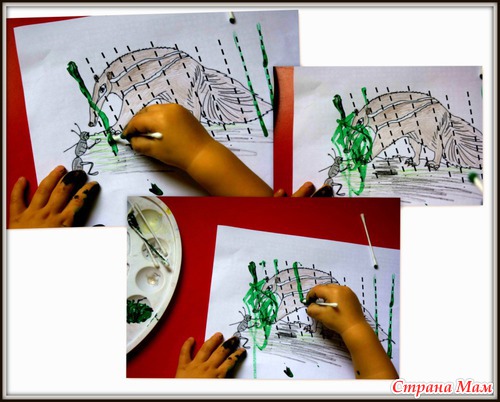 Страна Мам