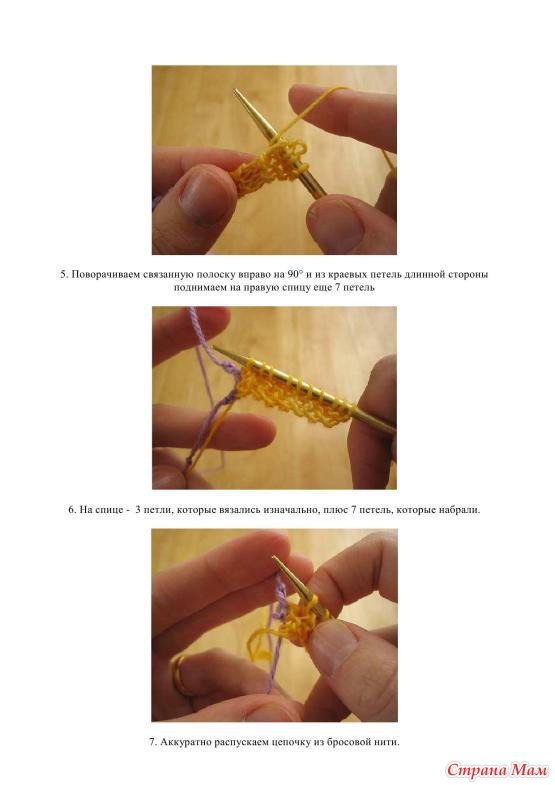 5. Поворачиваем связанную полоску вправо на 90° и из краевых петель длинной стороны поднимаем на правую спицу еще 7 петель

6. На спице - 3 петли, которые вязались изначально, плюс 7 петель, которые набрали.

7. Аккуратно распускаем цепочку из бросовой нити.

Страна Мам