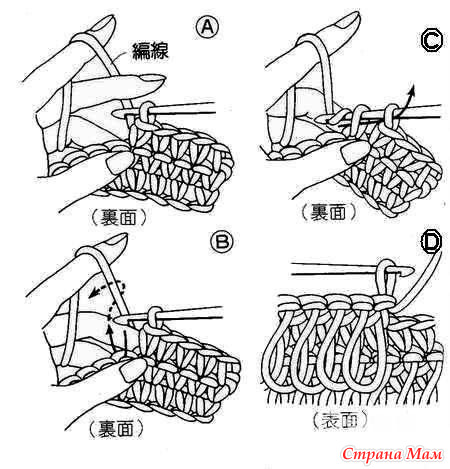 A
編線
（裏面）
C
（裏面）
B
（裏面）
D
（表面）
Страна Мам