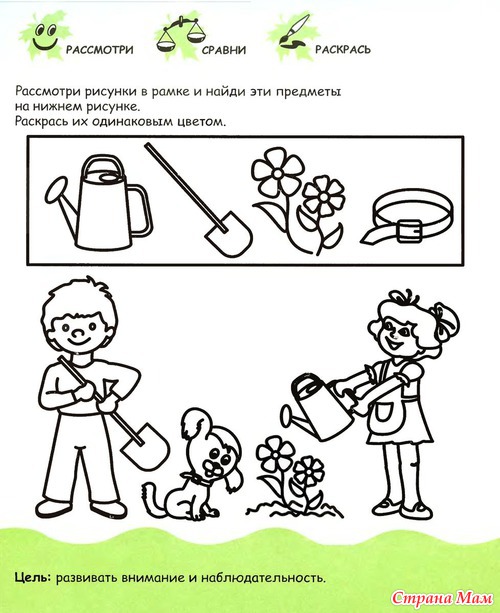 РАССМОТРИ СРАВНИ РАСКРАСЬ

Рассмотри рисунки в рамке и найди эти предметы на нижнем рисунке.
Раскрась их одинаковым цветом.

Цель: развивать внимание и наблюдательность.

Страна Мам