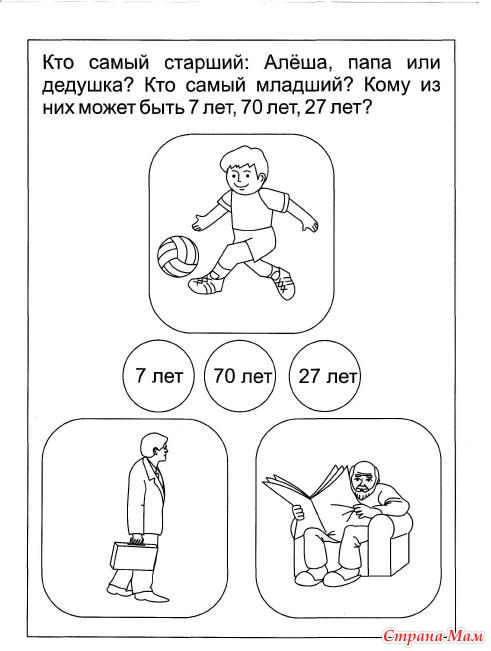 Кто самый старший: Алёша, папа или дедушка? Кто самый младший? Кому из них может быть 7 лет, 70 лет, 27 лет?

7 лет

70 лет

27 лет

Страна-Мам