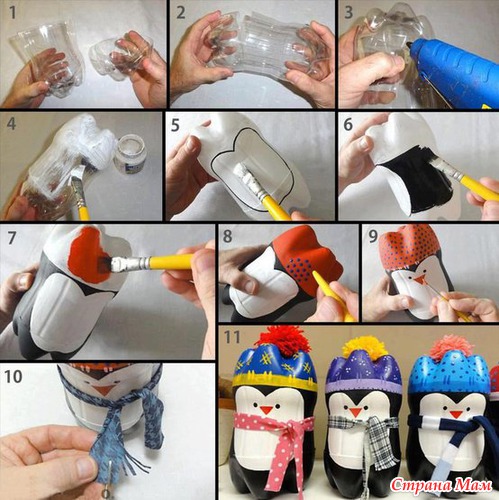 1
2
3
4
5
6
7
8
9
10
11
Страна Мам