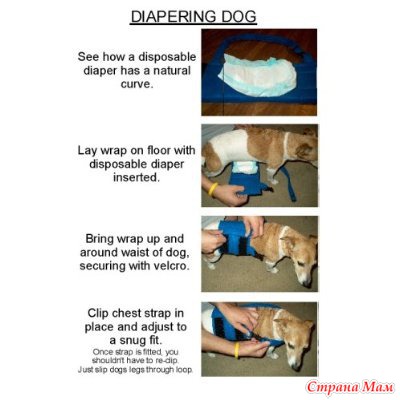 DIAPERING DOG

See how a disposable diaper has a natural curve.

Lay wrap on floor with disposable diaper inserted.

Bring wrap up and around waist of dog, securing with velcro.

Clip chest strap in place and adjust to a snug fit.
Once strap is fitted, you shouldn't have to re-clip. Just slip dogs legs through loop.

Страна Мам