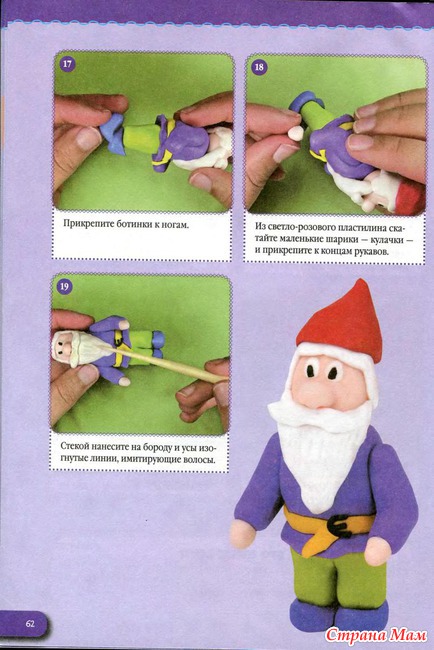 17

Прикрепите ботинки к ногам.

18

Из светло-розового пластилина скатайте маленькие шарики — кулачки — и прикрепите к концам рукавов.

19

Стекой нанесите на бороду и усы изогнутые линии, имитирующие волосы.

62

Страна Мам