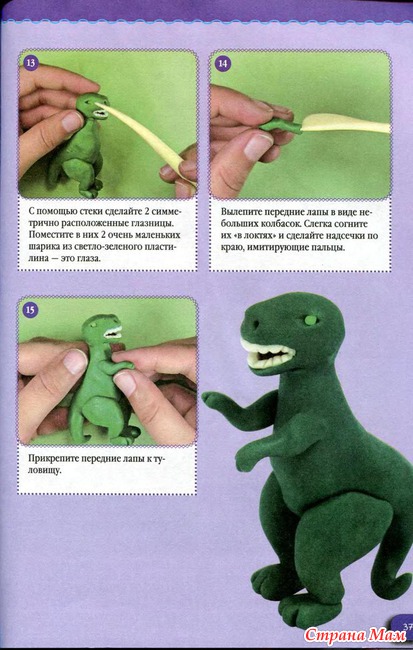 13

С помощью стеки сделайте 2 симметрично расположенные глазницы. Поместите в них 2 очень маленьких шарика из светло-зеленого пластилина — это глаза.

14

Вылепите передние лапы в виде небольших колбасок. Слегка согните их «в локтях» и сделайте надсечки по краю, имитирующие пальцы.

15

Прикрепите передние лапы к туловищу.

37

Страна Мам