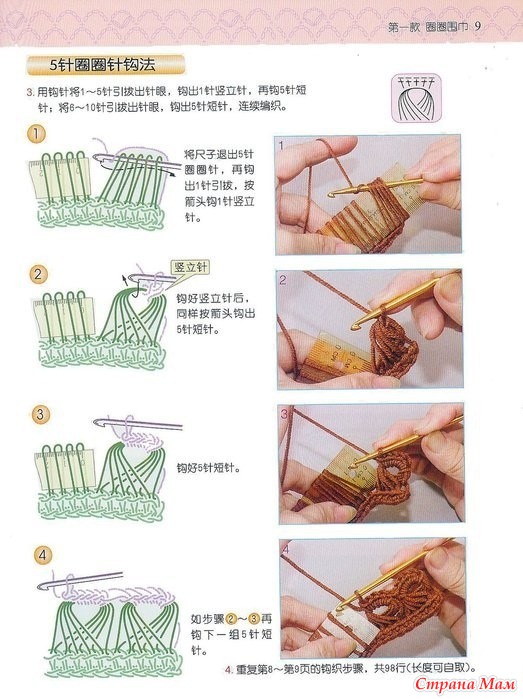 第一款 圈圈围巾 9

5针圈圈针钩法

3. 用钩针将1～5针引拔出针眼，钩出1针竖立针，再钩5针短针；将6～10针引拔出针眼，钩出5针短针，连续编织。

1

将尺子退出5针圈圈针，再钩出1针引拔，按箭头钩1针竖立针。

1

2

竖立针

钩好竖立针后，同样按箭头钩出5针短针。

2

3

钩好5针短针。

3

4

如步骤②～③再钩下一组5针短针。

4

4. 重复第8～第9页的钩织步骤，共98行(长度可自取)。

Страна Мам