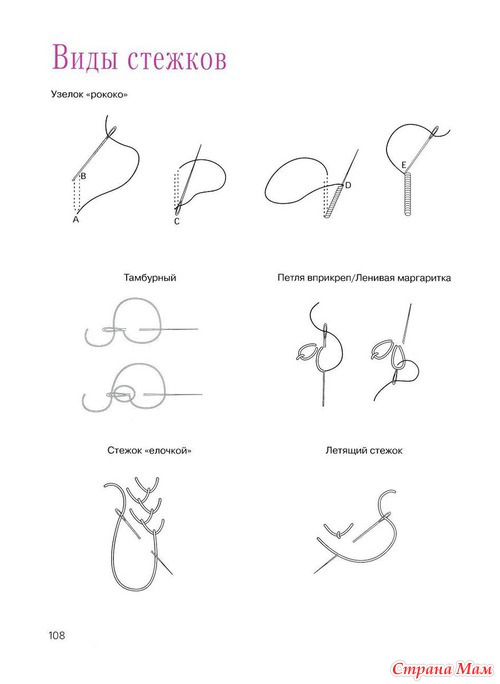 Виды стежков

Узелок «рококо»

B
A
C
D
E

Тамбурный

Петля вприкреп/Ленивая маргаритка

Стежок «елочкой»

Летящий стежок

108

Страна Мам