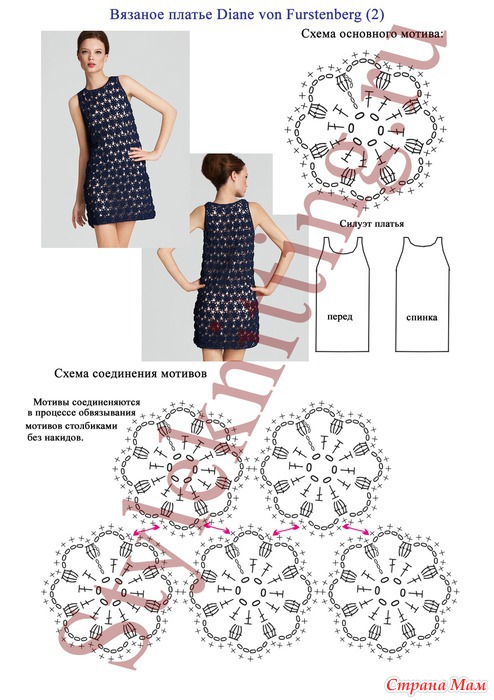 Вязаное платье Diane von Furstenberg (2)

Схема основного мотива:

Силуэт платья

перед

спинка

Схема соединения мотивов

Мотивы соединеняются в процессе обвязывания мотивов столбиками без накидов.

stylekniting.ru

Страна Мам