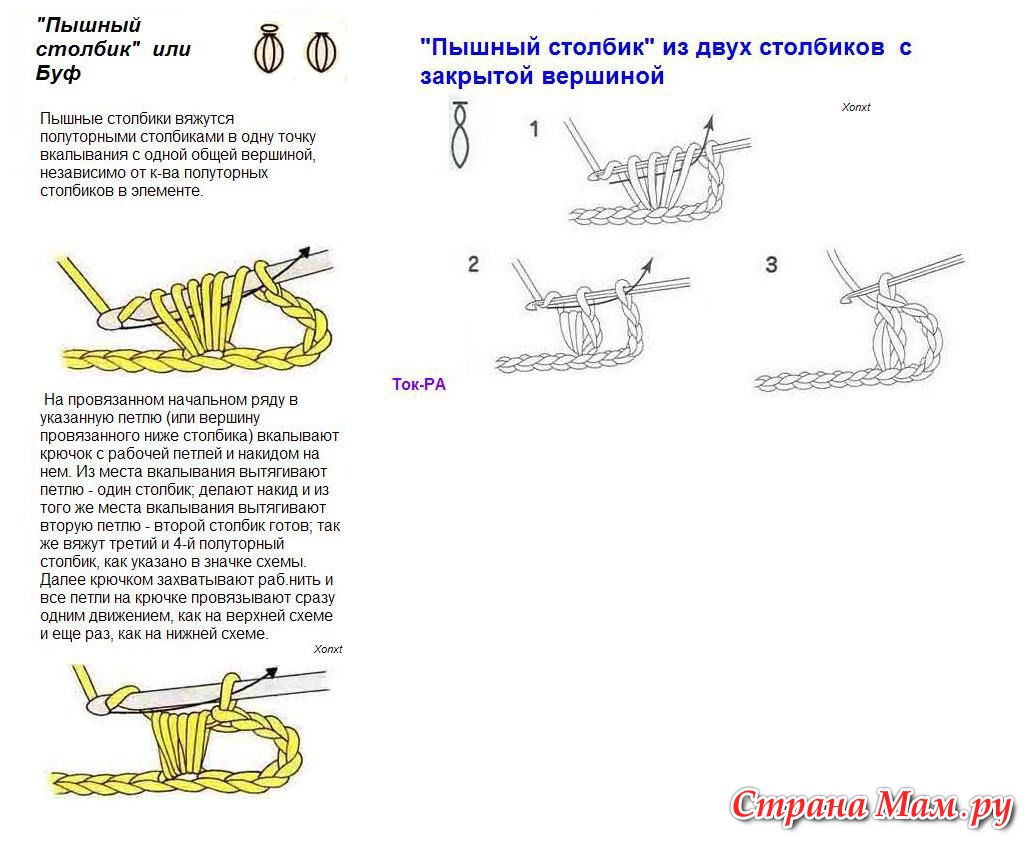 "Пышный столбик" или Буф

Пышные столбики вяжутся полуторными столбиками в одну точку вкалывания с одной общей вершиной, независимо от к-ва полуторных столбиков в элементе.

На провязанном начальном ряду в указанную петлю (или вершину провязанного ниже столбика) вкалывают крючок с рабочей петлей и накидом на нем. Из места вкалывания вытягивают петлю - один столбик; делают накид и из того же места вкалывания вытягивают вторую петлю - второй столбик готов; так же вяжут третий и 4-й полуторный столбик, как указано в значке схемы. Далее крючком захватывают раб.нить и все петли на крючке провязывают сразу одним движением, как на верхней схеме и еще раз, как на нижней схеме.

Xonxt

"Пышный столбик" из двух столбиков с закрытой вершиной

Xonxt

1

2

3

Ток-РА

Страна Мам.ру