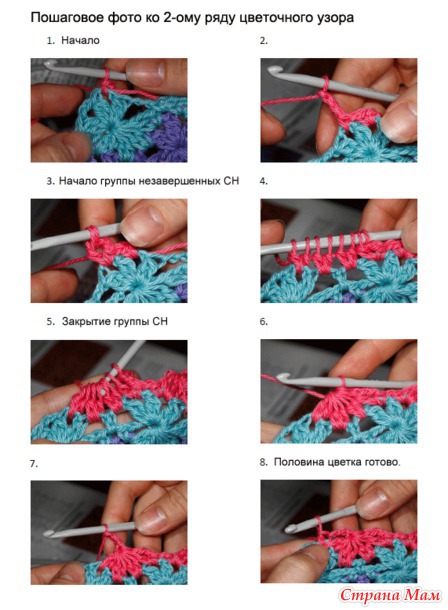 Пошаговое фото ко 2-ому ряду цветочного узора

1. Начало

2.

3. Начало группы незавершенных СН

4.

5. Закрытие группы СН

6.

7.

8. Половина цветка готово.

Страна Мам