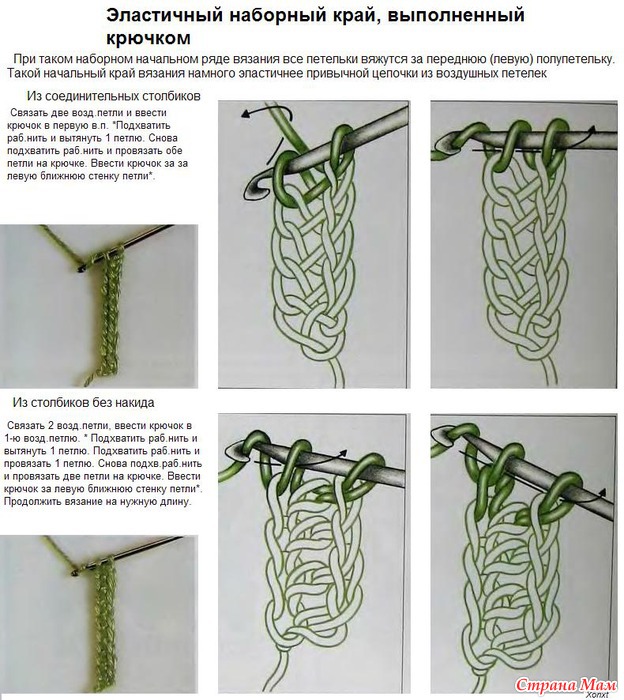 Эластичный наборный край, выполненный крючком

При таком наборном начальном ряде вязания все петельки вяжутся за переднюю (левую) полупетельку. Такой начальный край вязания намного эластичнее привычной цепочки из воздушных петелек

Из соединительных столбиков

Связать две возд.петли и ввести крючок в первую в.п. *Подхватить раб.нить и вытянуть 1 петлю. Снова подхватить раб.нить и провязать обе петли на крючке. Ввести крючок за за левую ближнюю стенку петли*.

Из столбиков без накида

Связать 2 возд.петли, ввести крючок в 1-ю возд.петлю. * Подхватить раб.нить и вытянуть 1 петлю. Подхватить раб.нить и провязать 1 петлю. Снова подхв.раб.нить и провязать две петли на крючке. Ввести крючок за левую ближнюю стенку петли*. Продолжить вязание на нужную длину.

Страна Мам
Xonxt