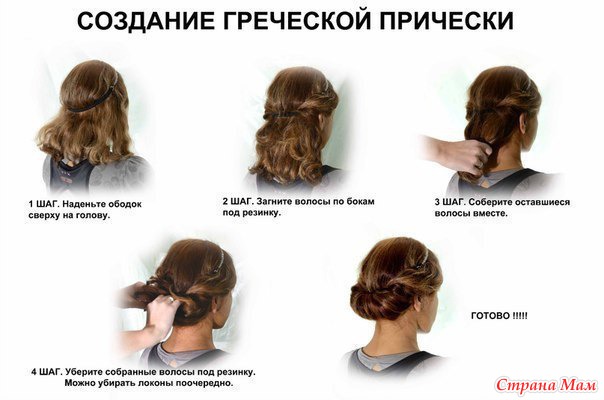 СОЗДАНИЕ ГРЕЧЕСКОЙ ПРИЧЕСКИ

1 ШАГ. Наденьте ободок сверху на голову.

2 ШАГ. Загните волосы по бокам под резинку.

3 ШАГ. Соберите оставшиеся волосы вместе.

4 ШАГ. Уберите собранные волосы под резинку. Можно убирать локоны поочередно.

ГОТОВО !!!!!

Страна Мам