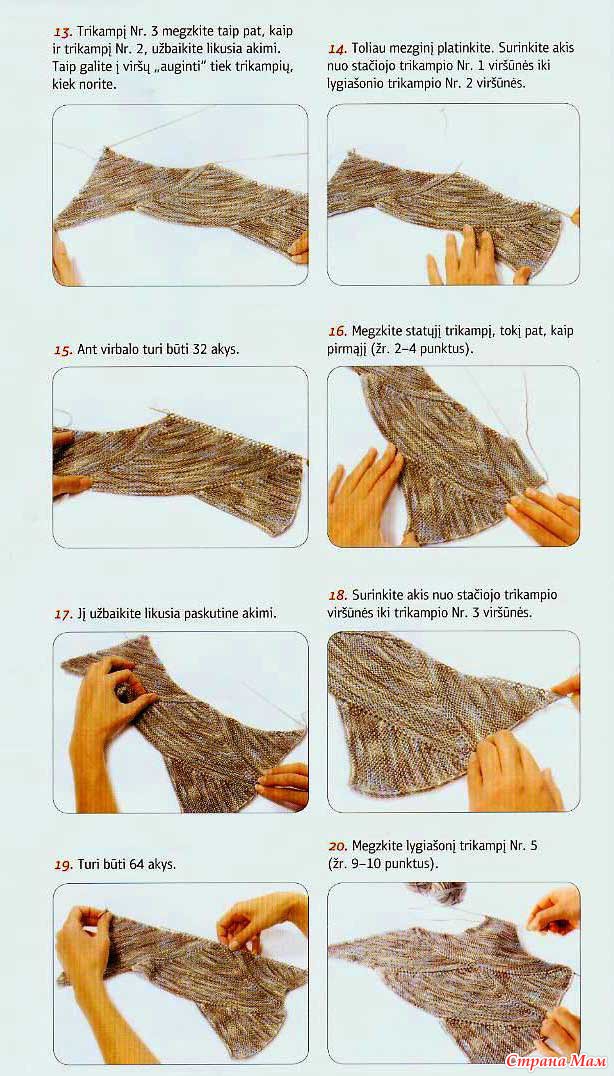 13. Trikampį Nr. 3 megzkite taip pat, kaip ir trikampį Nr. 2, užbaikite likusia akimi. Taip galite į viršų „auginti" tiek trikampių, kiek norite.

14. Toliau mezginį platinkite. Surinkite akis nuo stačiojo trikampio Nr. 1 viršūnės iki lygiašonio trikampio Nr. 2 viršūnės.

15. Ant virbalo turi būti 32 akys.

16. Megzkite statųjį trikampį, tokį pat, kaip pirmąjį (žr. 2–4 punktus).

17. Jį užbaikite likusia paskutine akimi.

18. Surinkite akis nuo stačiojo trikampio viršūnės iki trikampio Nr. 3 viršūnės.

19. Turi būti 64 akys.

20. Megzkite lygiašonį trikampį Nr. 5 (žr. 9–10 punktus).

Страна Мам