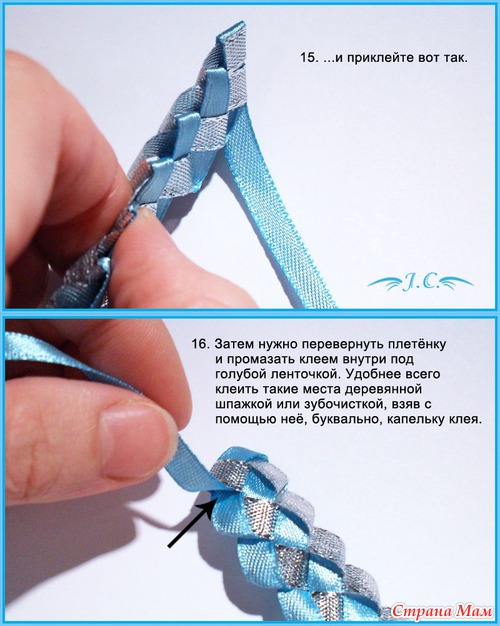 15. ...и приклейте вот так.

J.C.

16. Затем нужно перевернуть плетёнку и промазать клеем внутри под голубой ленточкой. Удобнее всего клеить такие места деревянной шпажкой или зубочисткой, взяв с помощью неё, буквально, капельку клея.

Страна Мам