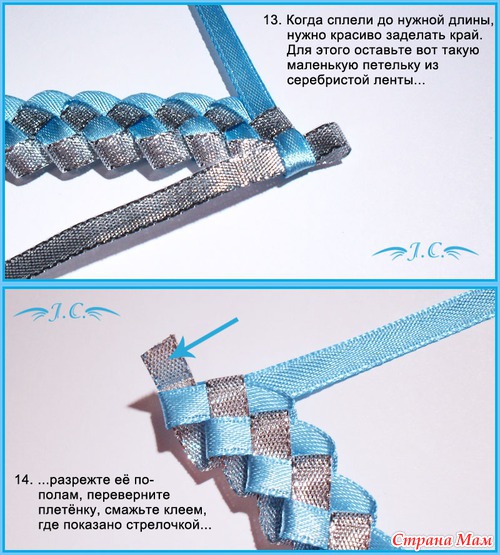 13. Когда сплели до нужной длины, нужно красиво заделать край. Для этого оставьте вот такую маленькую петельку из серебристой ленты...

J.C.

J.C.

14. ...разрежте её пополам, переверните плетёнку, смажьте клеем, где показано стрелочкой...

Страна Мам