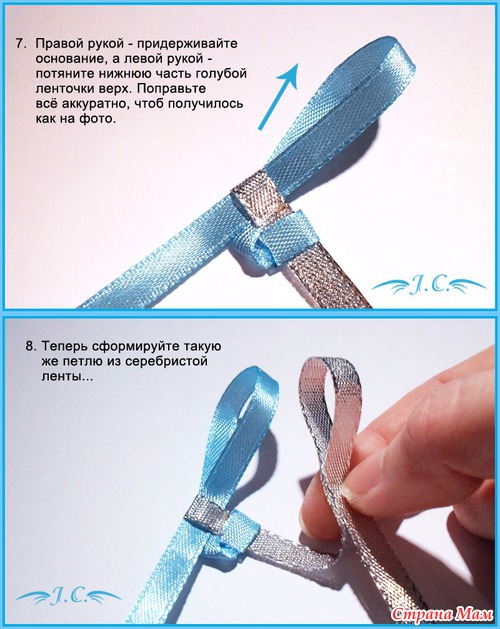 7. Правой рукой - придерживайте основание, а левой рукой - потяните нижнюю часть голубой ленточки верх. Поправьте всё аккуратно, чтоб получилось как на фото.

J.C.

8. Теперь сформируйте такую же петлю из серебристой ленты...

J.C.

Страна Мам